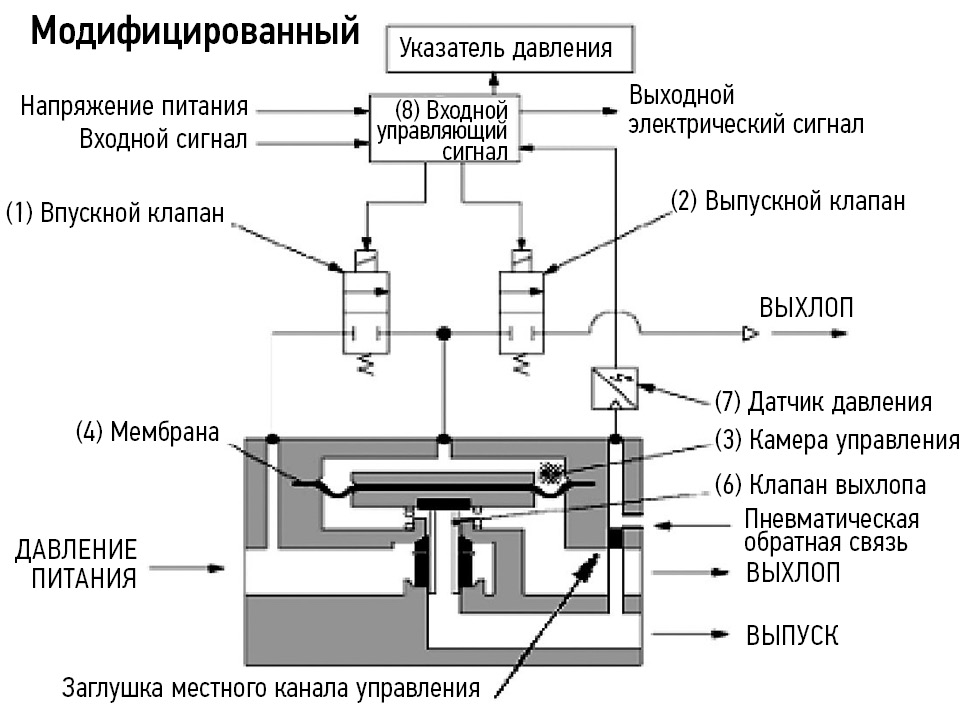 Модифицированный

Указатель давления

Напряжение питания

Входной сигнал

(8) Входной управляющий сигнал

Выходной электрический сигнал

(1) Впускной клапан

(2) Выпускной клапан

ВЫХЛОП

(7) Датчик давления

(4) Мембрана

(3) Камера управления

(6) Клапан выхлопа

Пневматическая обратная связь

ДАВЛЕНИЕ ПИТАНИЯ

ВЫХЛОП

ВЫПУСК

Заглушка местного канала управления